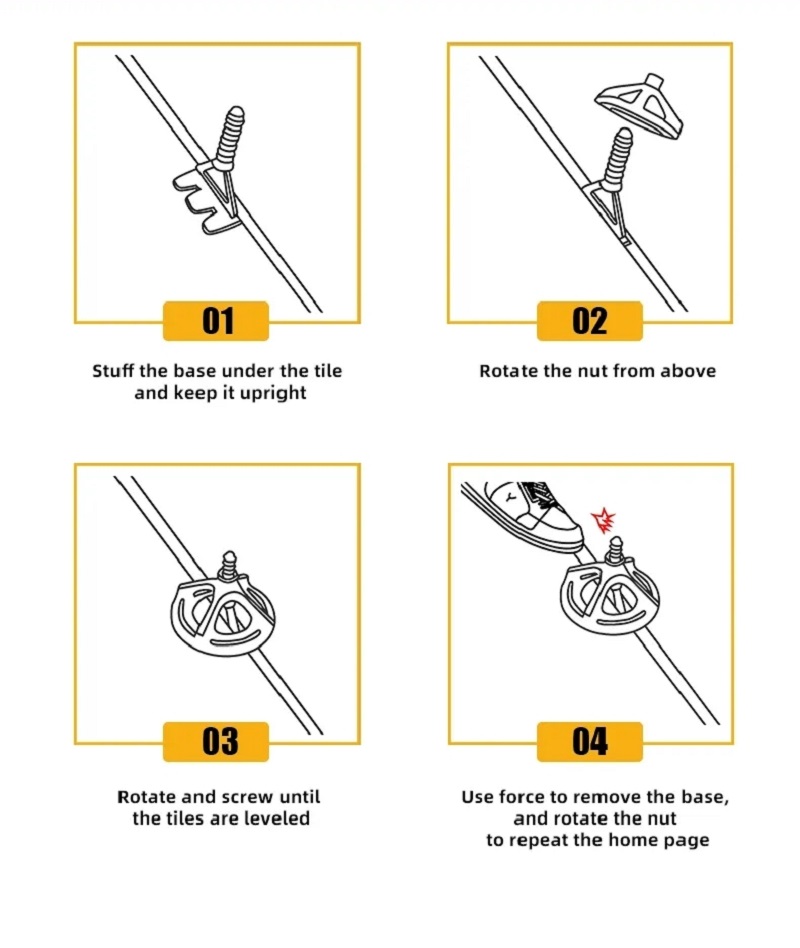 01

Stuff the base under the tile and keep it upright

02

Rotate the nut from above

03

Rotate and screw until the tiles are leveled

04

Use force to remove the base, and rotate the nut to repeat the home page